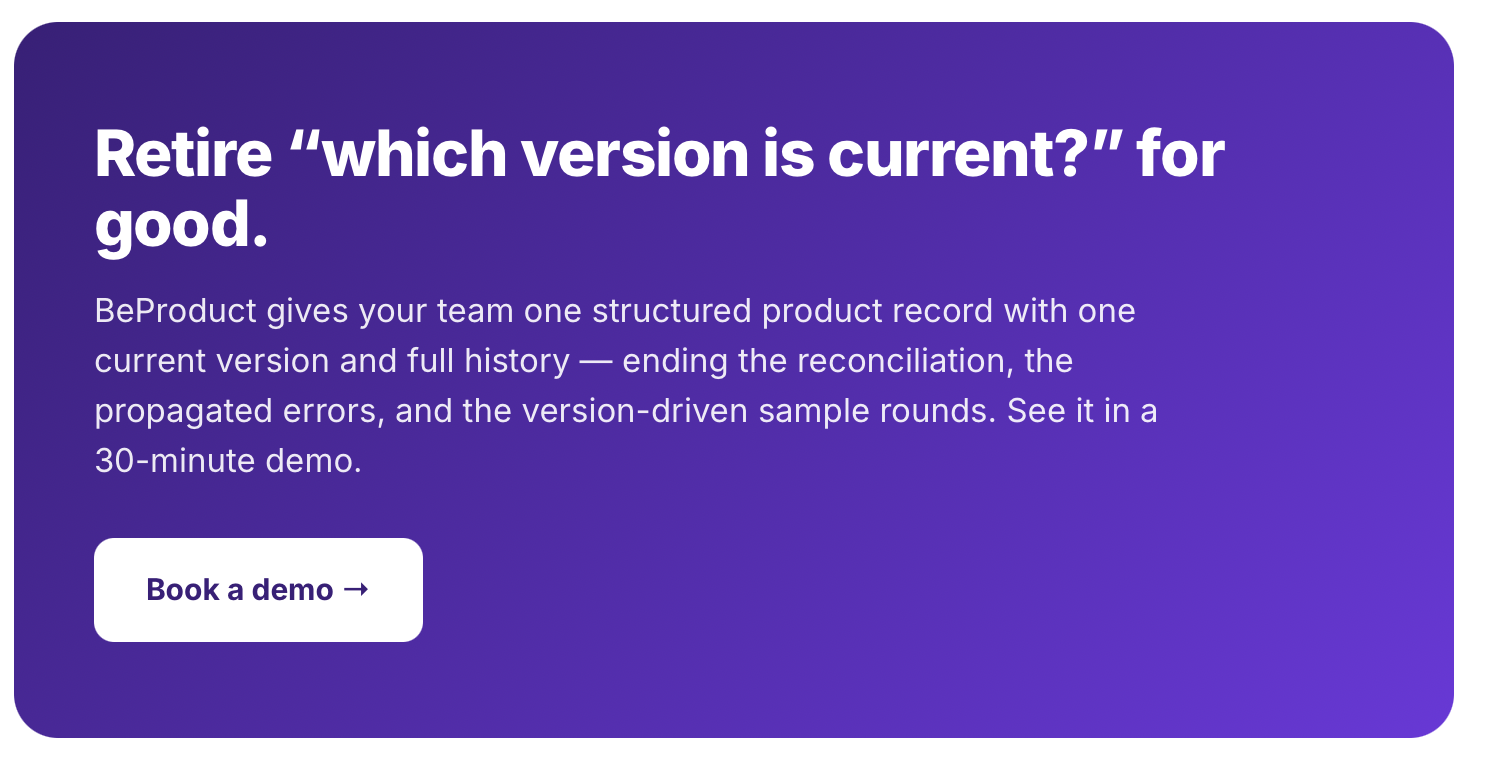 Retire “which version is current?” for good.

BeProduct gives your team one structured product record with one current version and full history — ending the reconciliation, the propagated errors, and the version-driven sample rounds. See it in a 30-minute demo.

Book a demo →